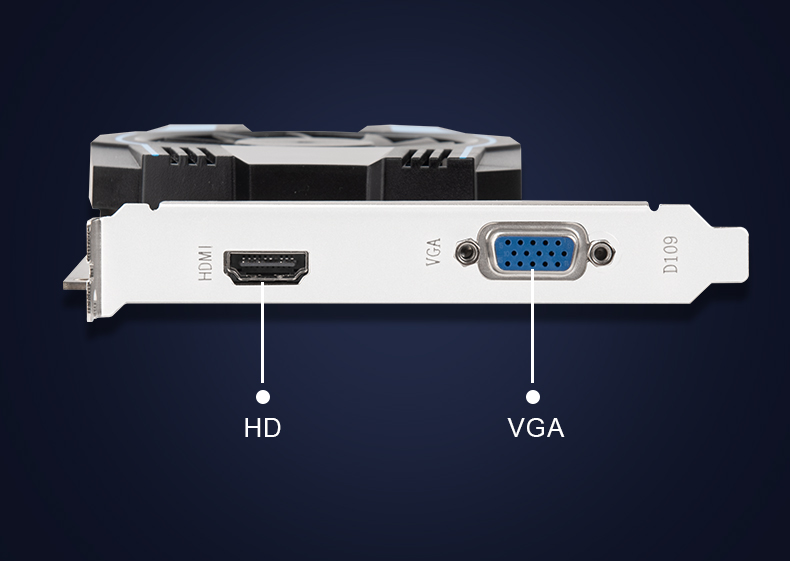 HDMI

VGA

D109

HD

VGA